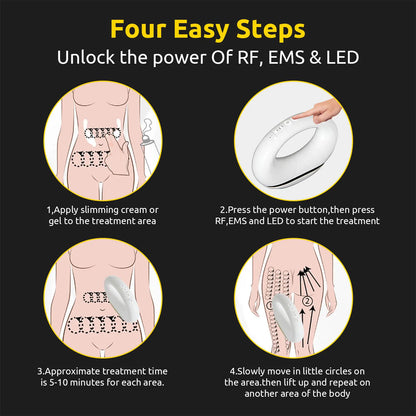 Four Easy Steps
Unlock the power Of RF, EMS & LED

1,Apply slimming cream or gel to the treatment area

2.Press the power button,then press RF,EMS and LED to start the treatment

3.Approximate treatment time is 5-10 minutes for each area.

①
②

4.Slowly move in little circles on the area.then lift up and repeat on another area of the body